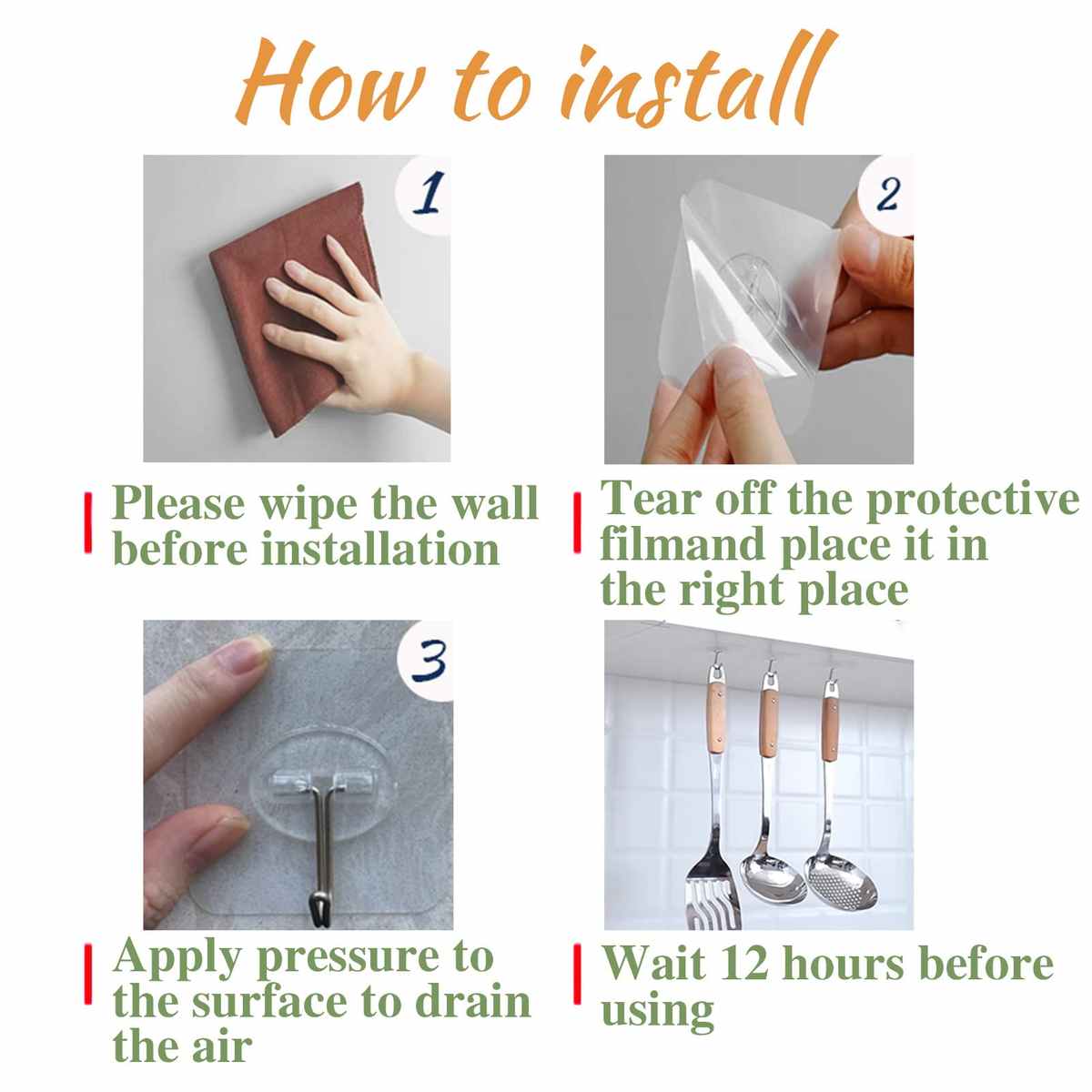 How to install

1

Please wipe the wall before installation

2

Tear off the protective filmand place it in the right place

3

Apply pressure to the surface to drain the air

Wait 12 hours before using